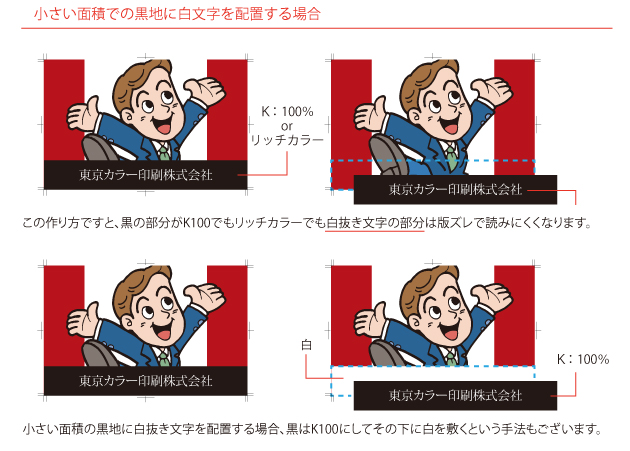 小さい面積での黒地に白文字を配置する場合

東京カラー印刷株式会社

K：100%
or
リッチカラー

東京カラー印刷株式会社

この作り方ですと、黒の部分がK100でもリッチカラーでも白抜き文字の部分は版ズレで読みにくくなります。

東京カラー印刷株式会社

白

K：100%

東京カラー印刷株式会社

小さい面積の黒地に白抜き文字を配置する場合、黒はK100にしてその下に白を敷くという手法もございます。